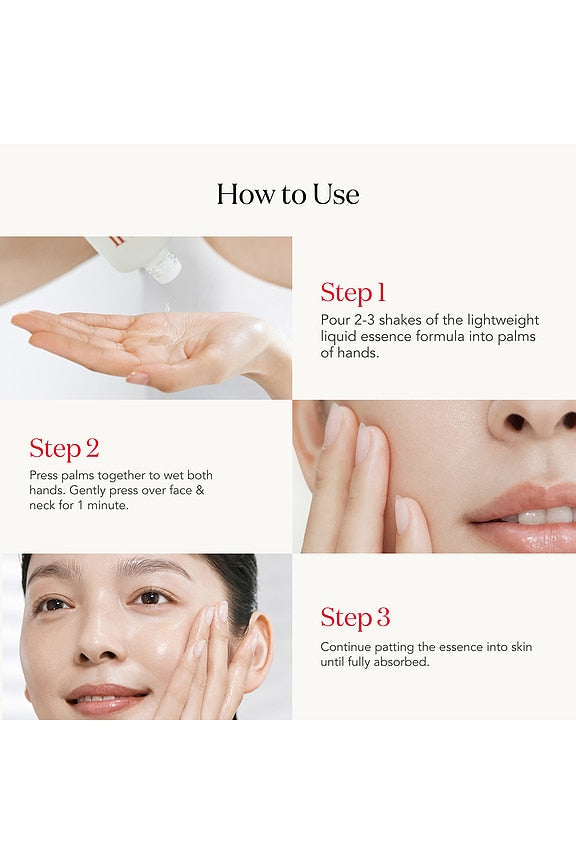 How to Use

Step 1

Pour 2-3 shakes of the lightweight liquid essence formula into palms of hands.

Step 2

Press palms together to wet both hands. Gently press over face & neck for 1 minute.

Step 3

Continue patting the essence into skin until fully absorbed.